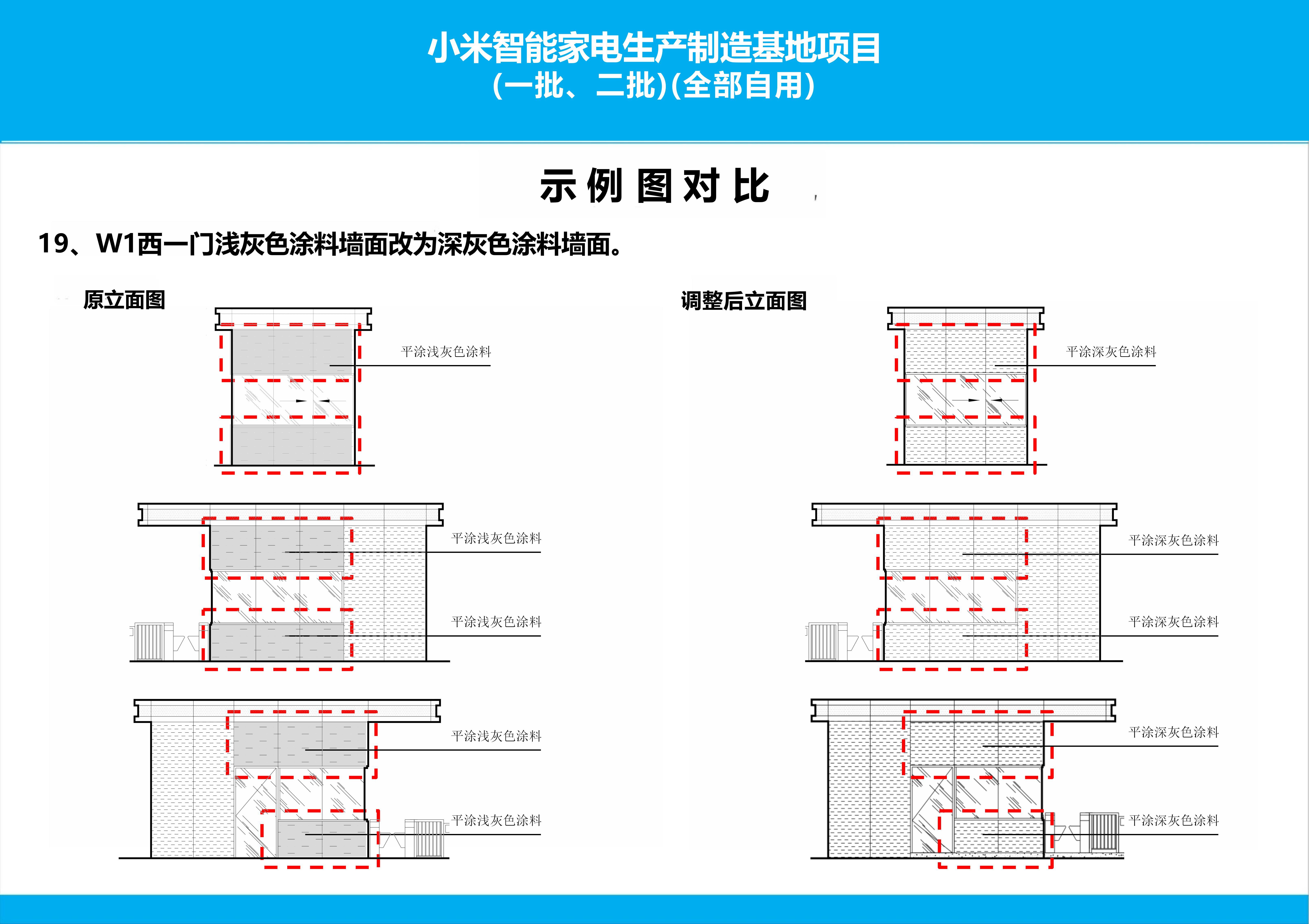 小米智能家电生产制造基地项目
(一批、二批)(全部自用)

示例图对比

19、W1西一门浅灰色涂料墙面改为深灰色涂料墙面。

原立面图

平涂浅灰色涂料

平涂浅灰色涂料

平涂浅灰色涂料

平涂浅灰色涂料

平涂浅灰色涂料

调整后立面图

平涂深灰色涂料

平涂深灰色涂料

平涂深灰色涂料

平涂深灰色涂料

平涂深灰色涂料